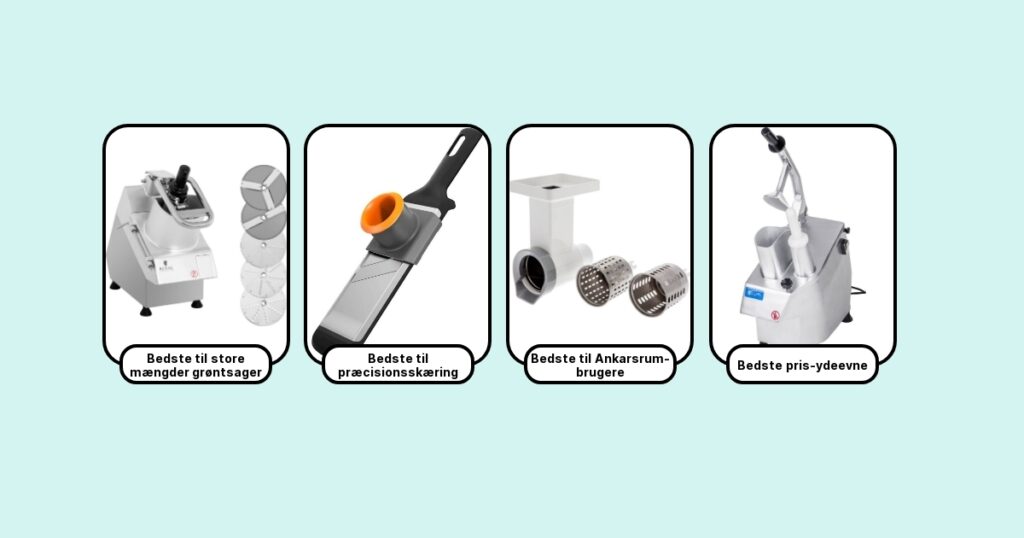 Bedste til store mængder grøntsager

Bedste til præcisionsskæring

Bedste til Ankarsrum-brugere

Bedste pris-ydeevne