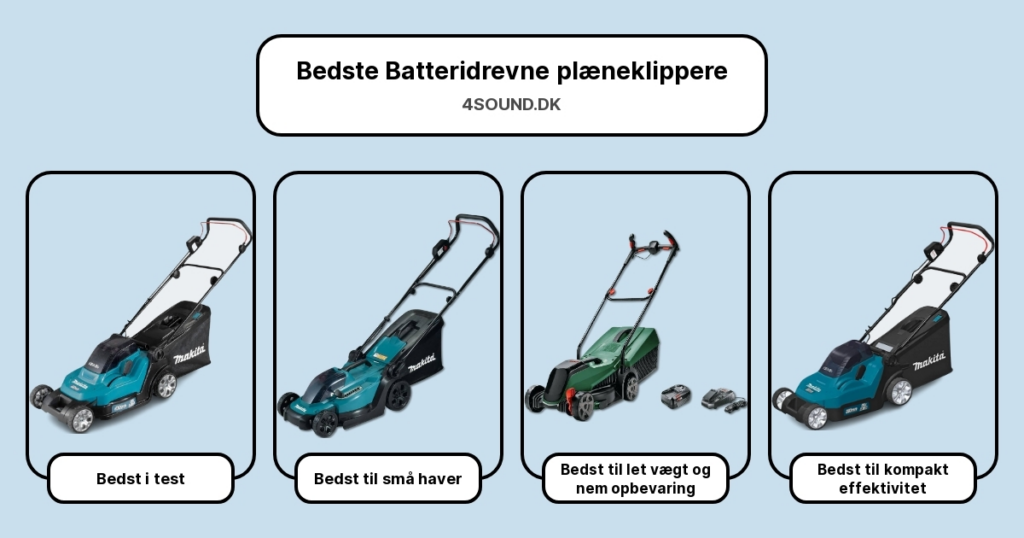 Bedste Batteridrevne plæneklippere

4SOUND.DK

makita

Bedst i test

makita

Bedst til små haver

Bedst til let vægt og nem opbevaring

makita

Bedst til kompakt effektivitet